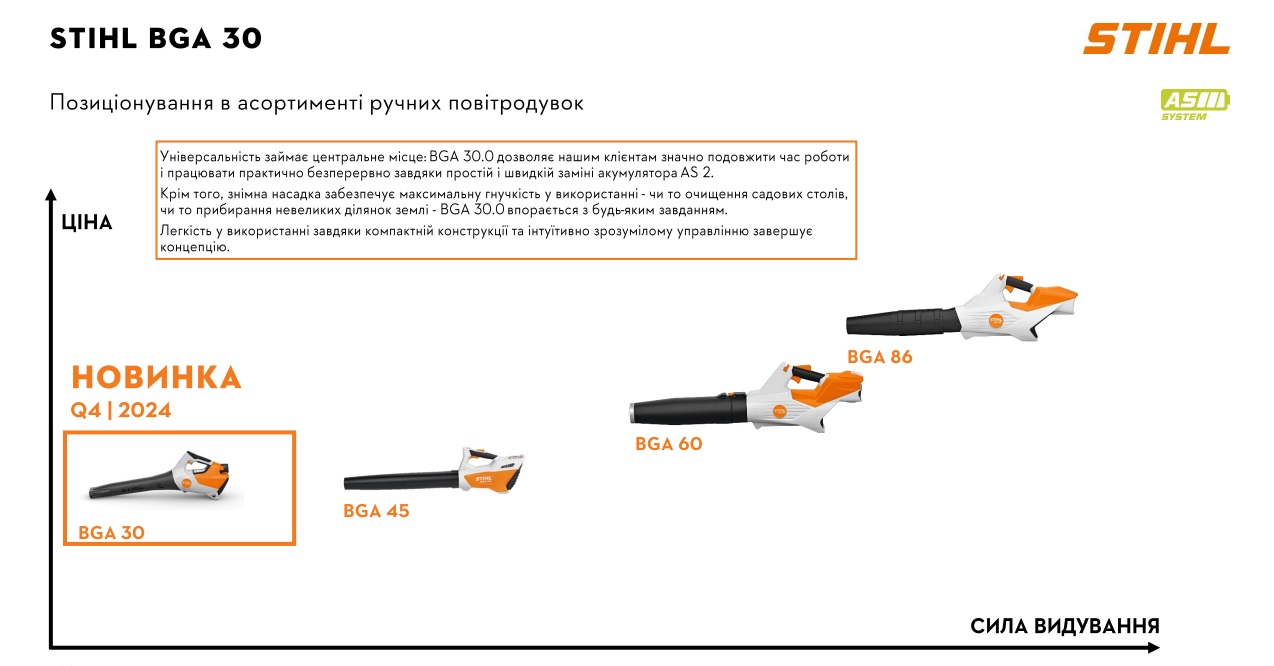 STIHL BGA 30

STIHL

Позиціонування в асортименті ручних повітродувок

AS SYSTEM

Універсальність займає центральне місце: BGA 30.0 дозволяє нашим клієнтам значно подовжити час роботи і працювати практично безперервно завдяки простій і швидкій заміні акумулятора AS 2.

Крім того, знімна насадка забезпечує максимальну гнучкість у використанні - чи то очищення садових столів, чи то прибирання невеликих ділянок землі - BGA 30.0 впорається з будь-яким завданням.

Легкість у використанні завдяки компактній конструкції та інтуїтивно зрозумілому управлінню завершує концепцію.

ЦІНА

НОВИНКА
Q4 | 2024

BGA 30

BGA 45

BGA 60

BGA 86

СИЛА ВИДУВАННЯ