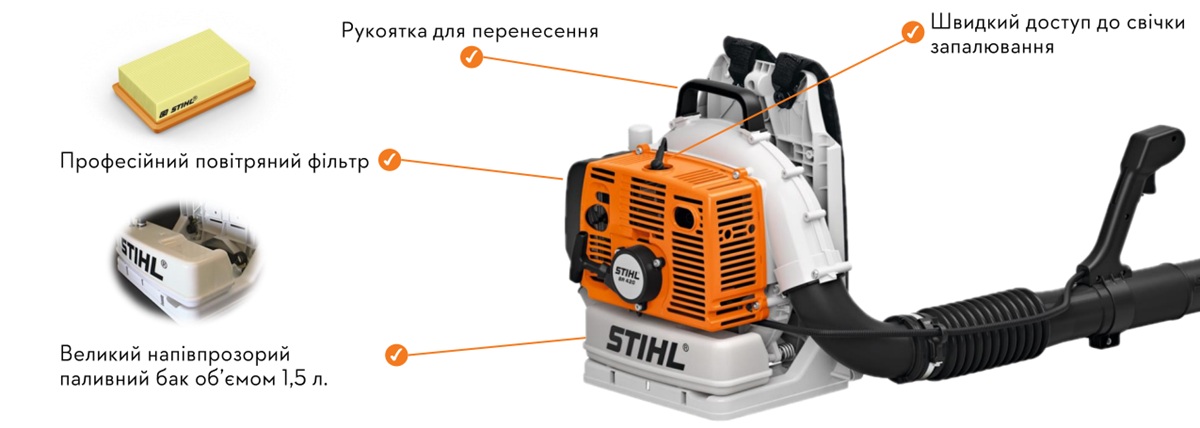 Рукоятка для перенесення

Швидкий доступ до свічки запалювання

STIHL

Професійний повітряний фільтр

STIHL

Великий напівпрозорий паливний бак об'ємом 1,5 л.

STIHL
BR 420

STIHL