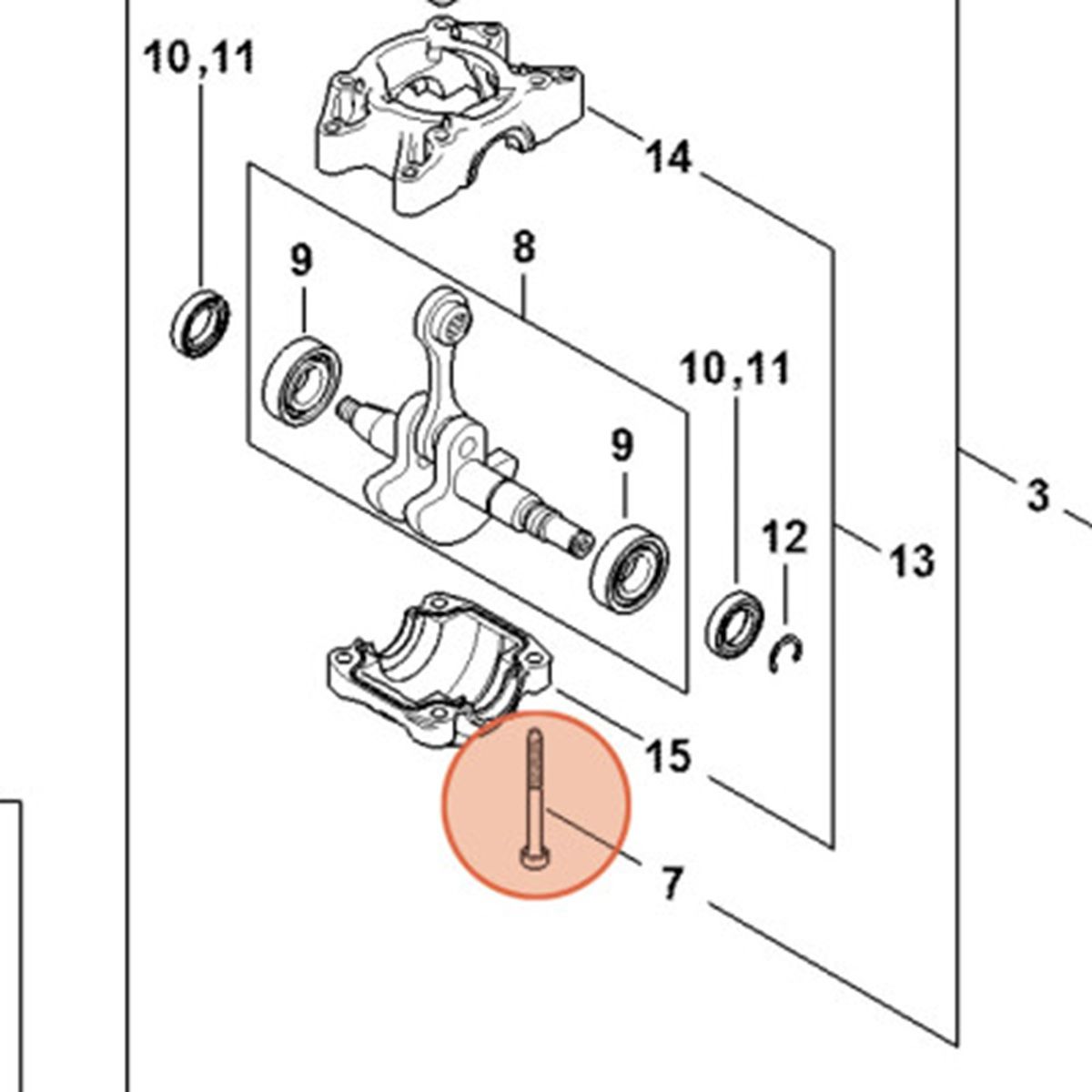 10,11

14

9

8

10,11

9

3

12

13

15

7