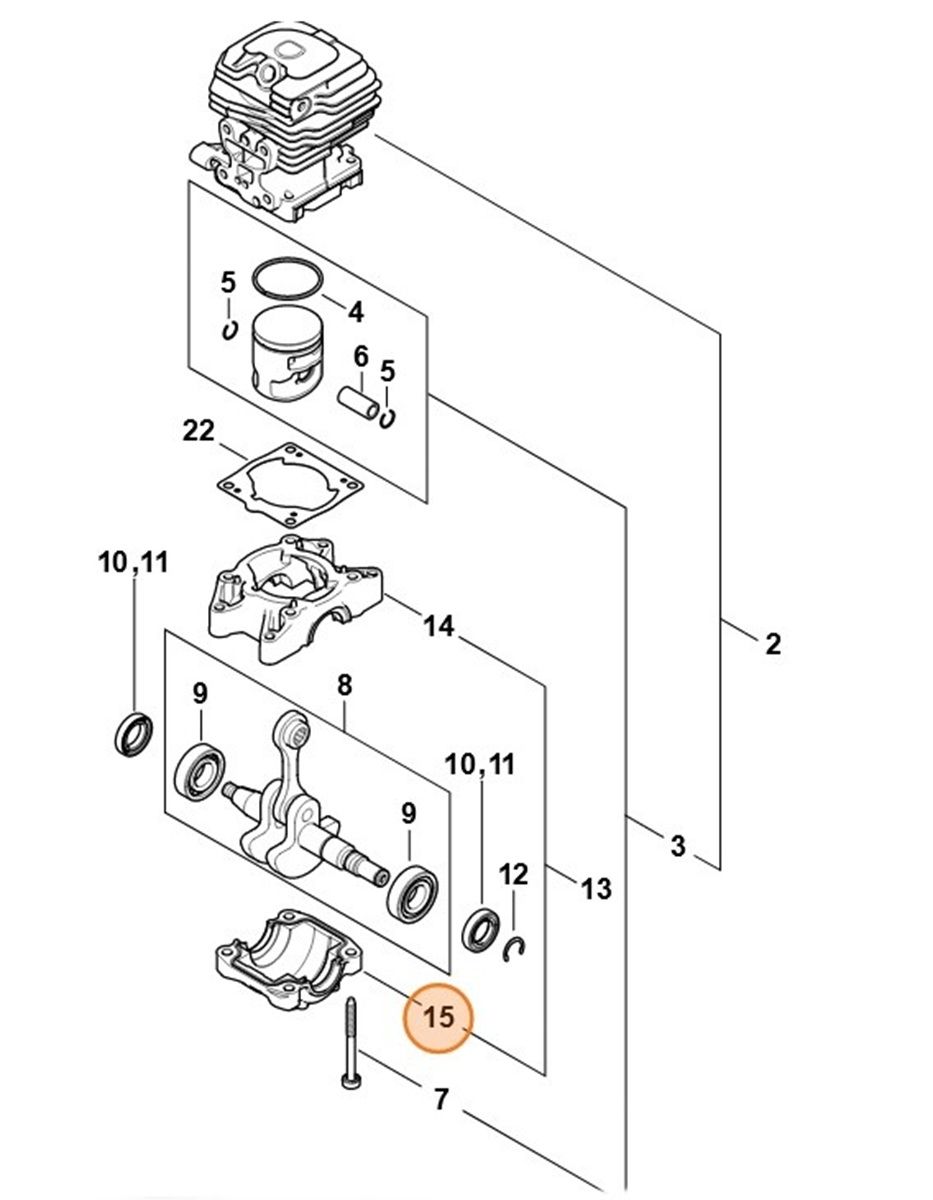 5
4
6
5
22
10,11
14
2
9
8
10,11
9
12
3
13
15
7