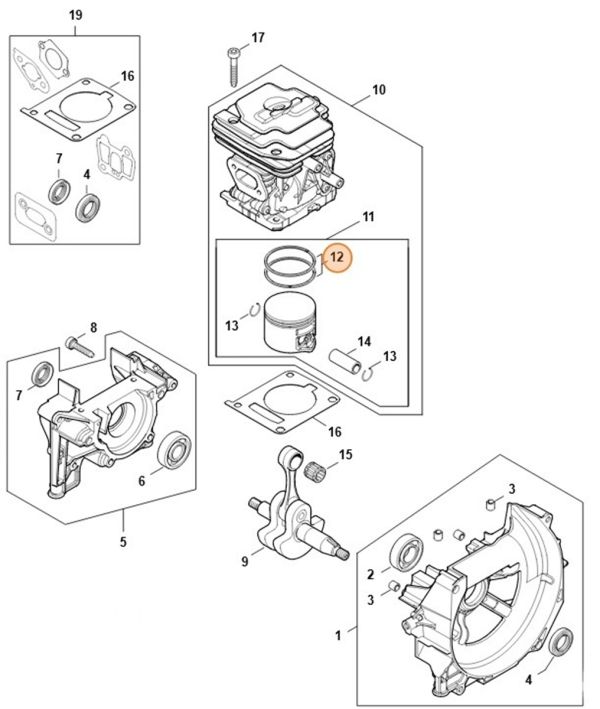 19
16
7
4
17
10
11
12
13
14
13
16
8
7
6
5
15
9
3
2
3
1
4