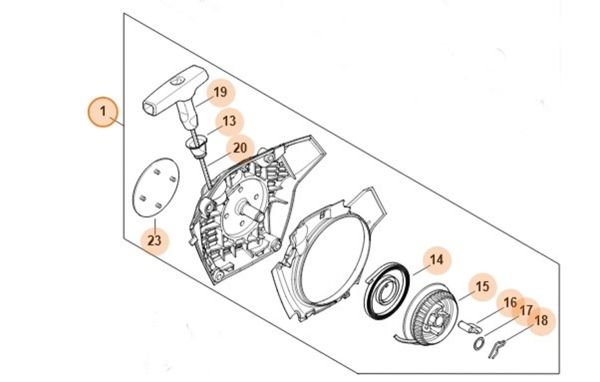 1
19
13
20
23
14
15
16
17
18