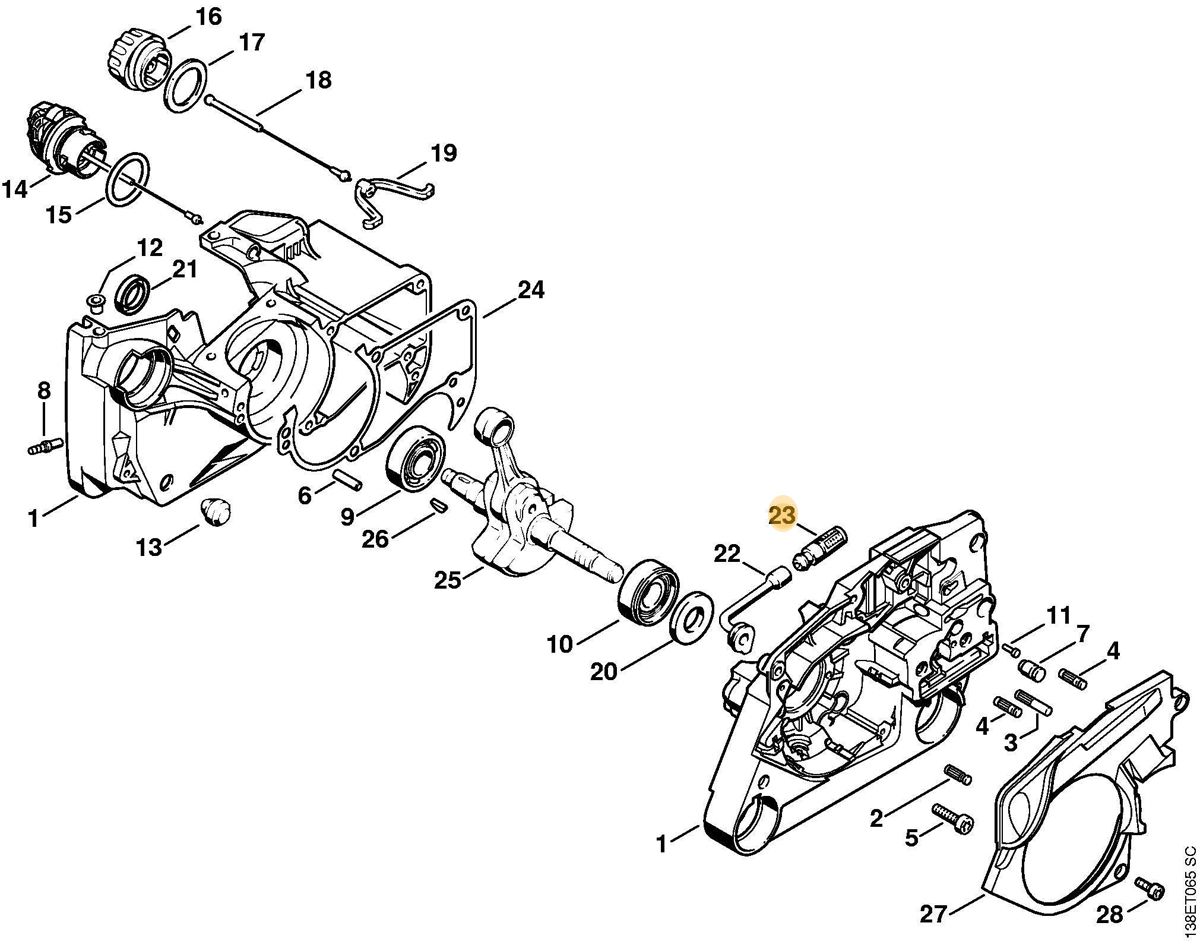 16
17
18
19
14
15
12
21
24
8
1
6
9
26
13
25
23
22
10
20
11
7
4
4
3
2
5
1
27
28
138ET065 SC