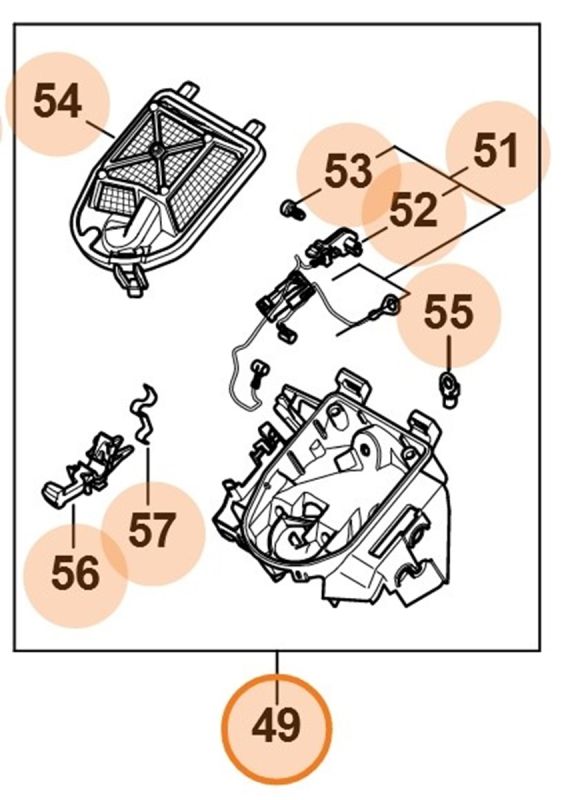 54
53
51
52
55
57
56
49