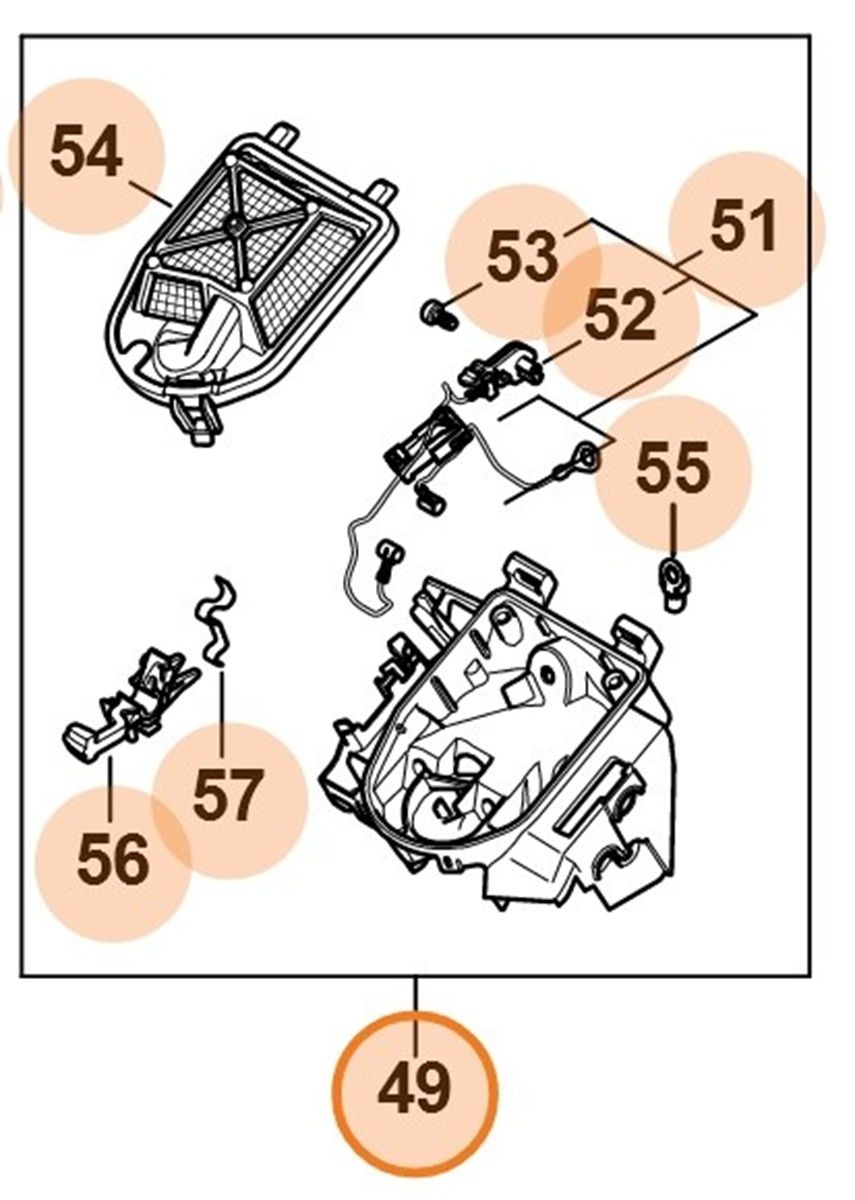 54
53
51
52
55
57
56
49