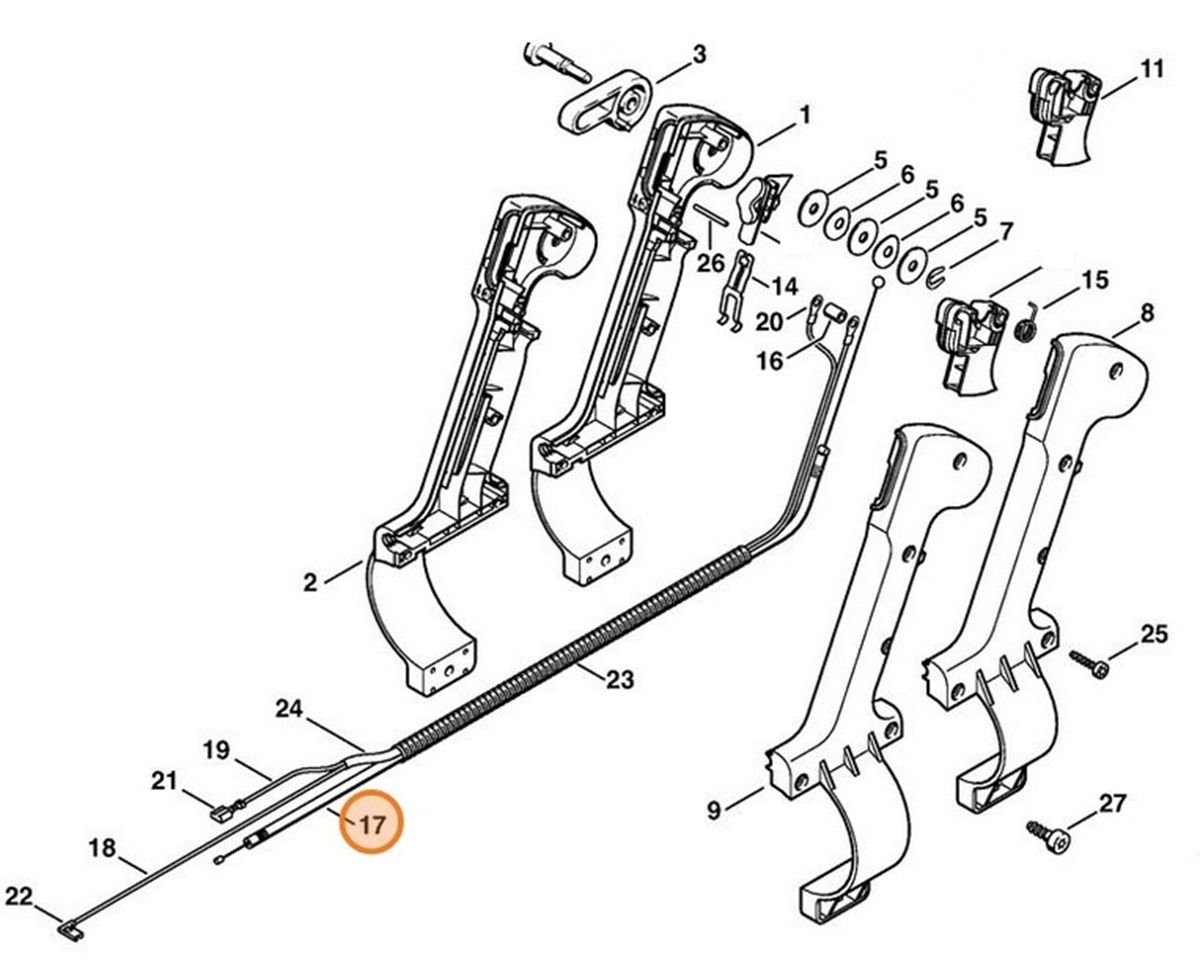 3
11
1
5
6
5
6
5
7
26
14
15
20
8
16
2
25
23
24
19
21
17
9
27
18
22