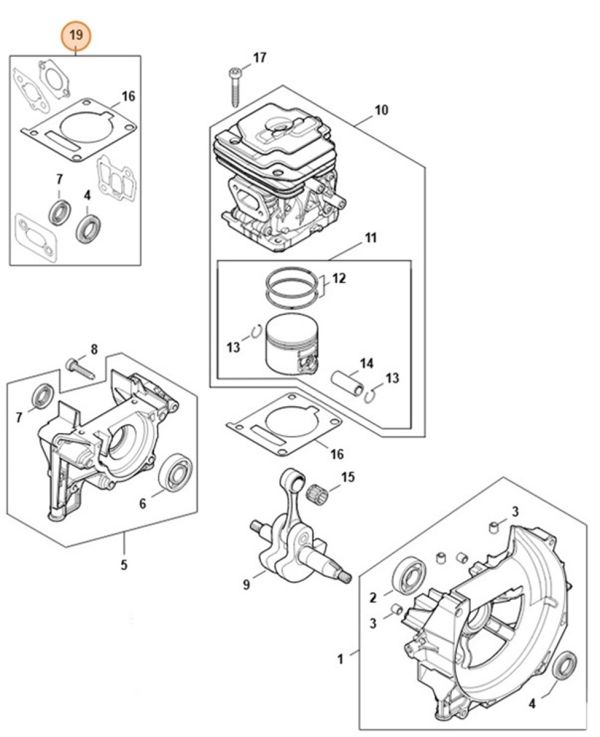 19
16
7
4
17
10
11
12
13
14
13
16
8
7
6
5
15
9
3
2
3
1
4